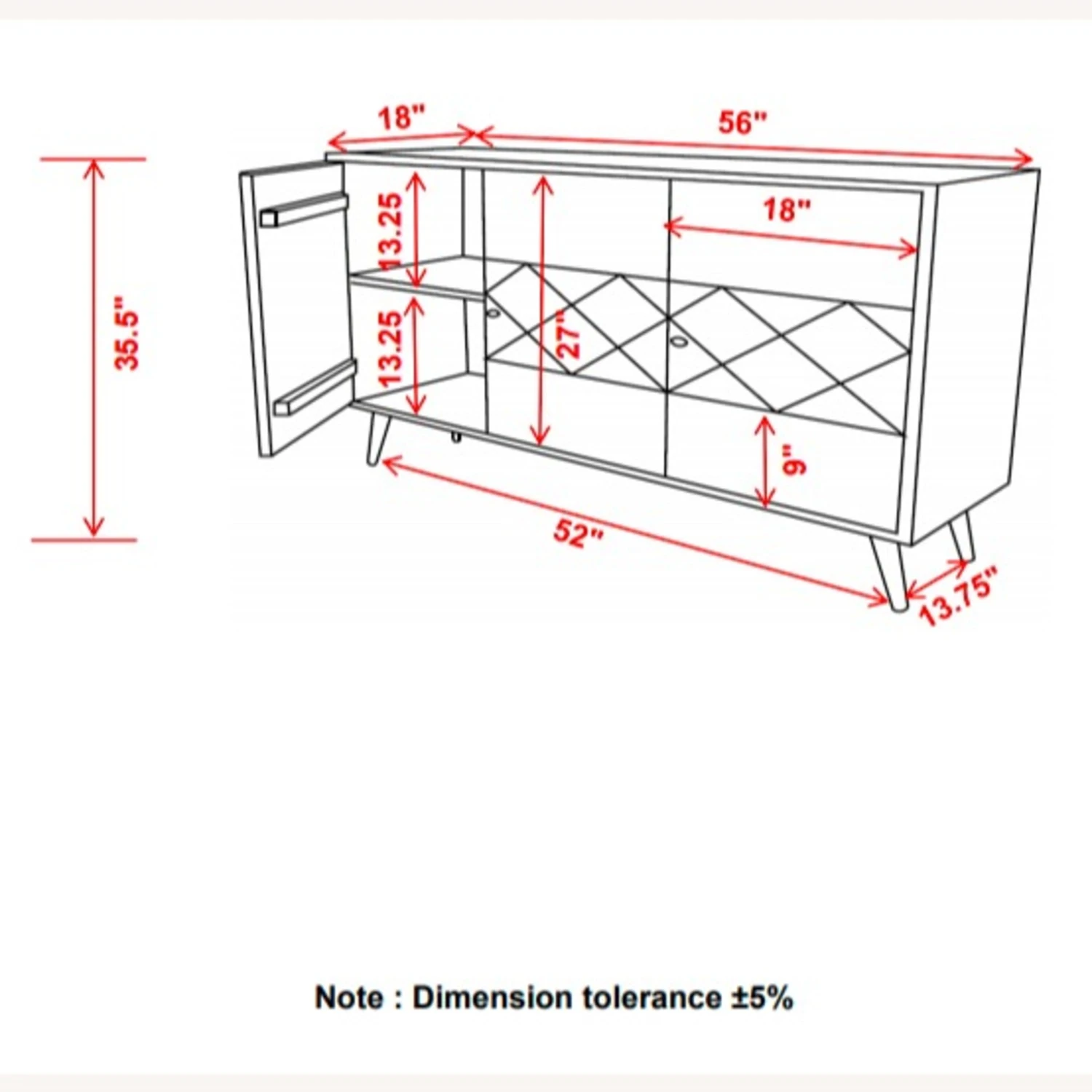 18"
56"
35.5"
13.25
13.25
27"
18"
9"
52"
13.75"

Note : Dimension tolerance ±5%