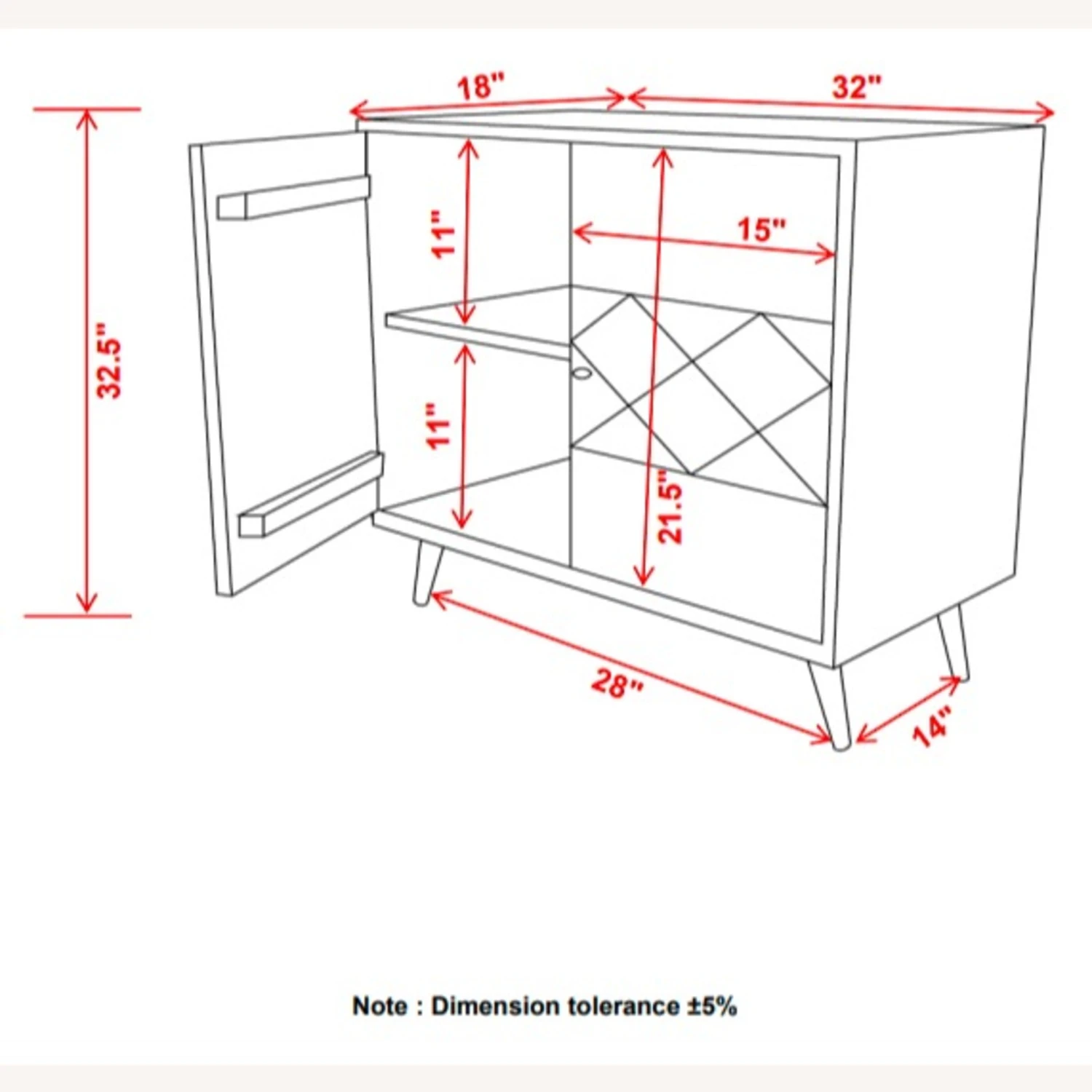 18"
32"
32.5"
11"
15"
11"
21.5"
28"
14"

Note : Dimension tolerance ±5%