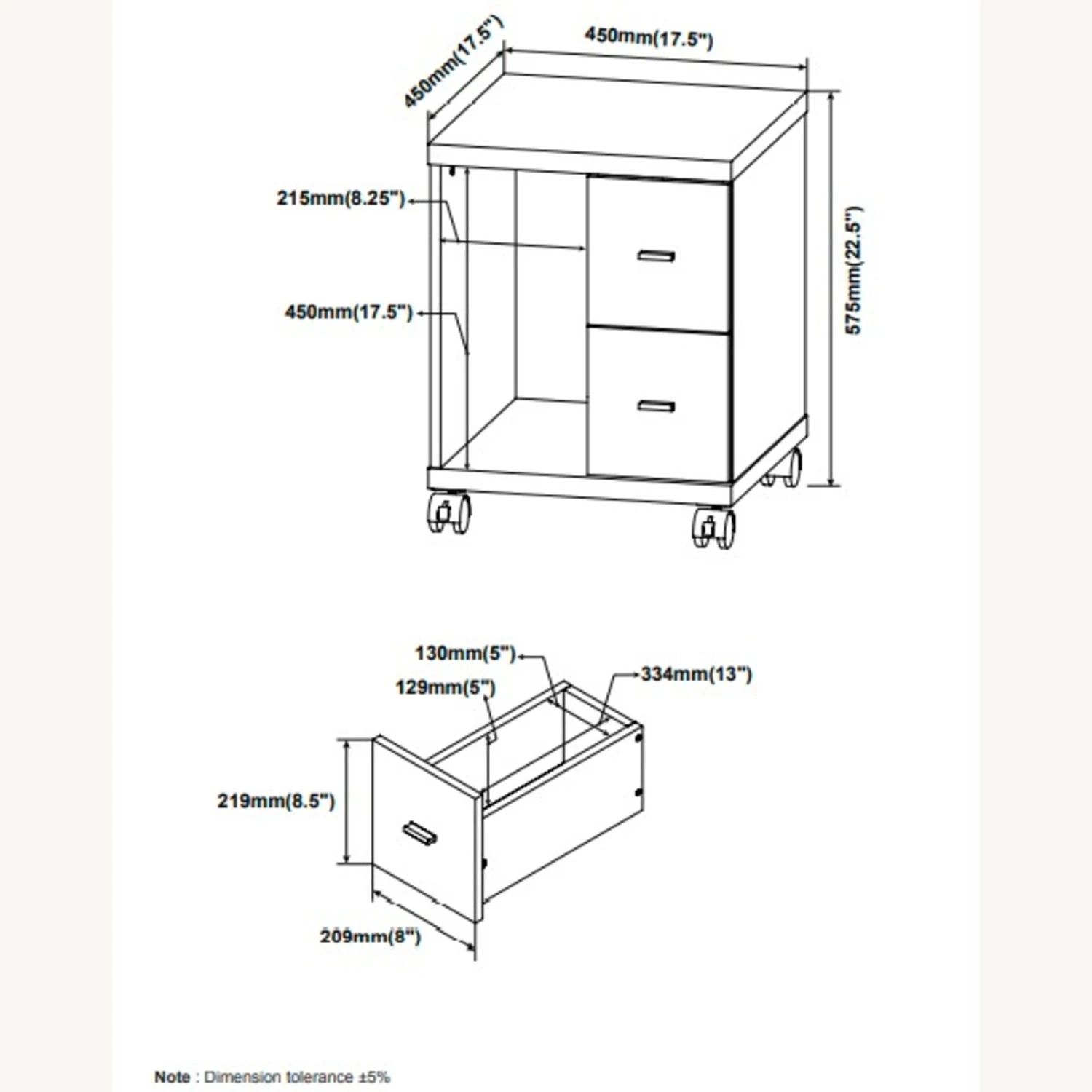 450mm(17.5")
450mm(17.5")
215mm(8.25")
450mm(17.5")
575mm(22.5")

130mm(5")
129mm(5")
334mm(13")
219mm(8.5")
209mm(8")

Note : Dimension tolerance ±5%