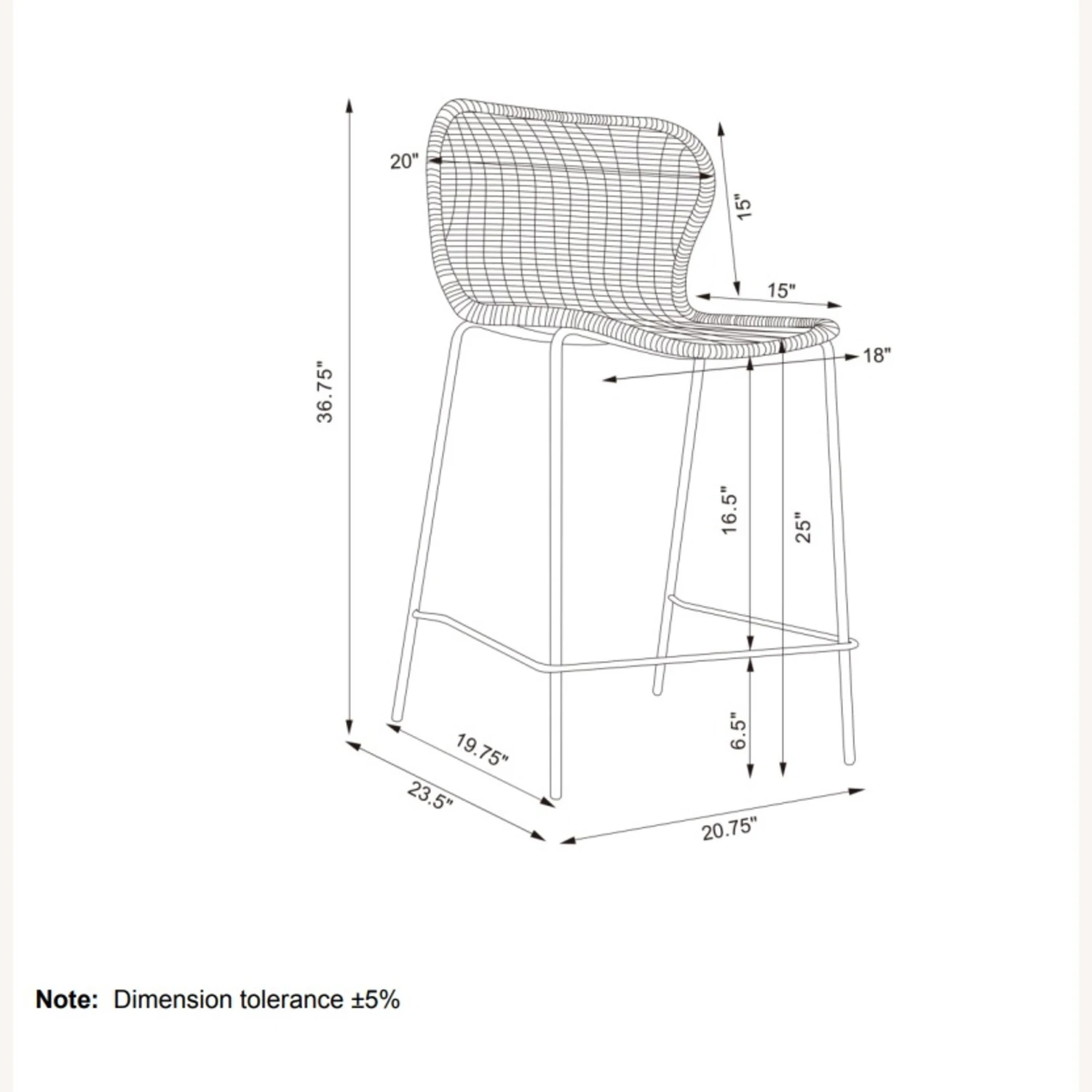 20"

15"

15"

18"

36.75"

16.5"

25"

6.5"

19.75"

23.5"

20.75"

**Note:** Dimension tolerance ±5%