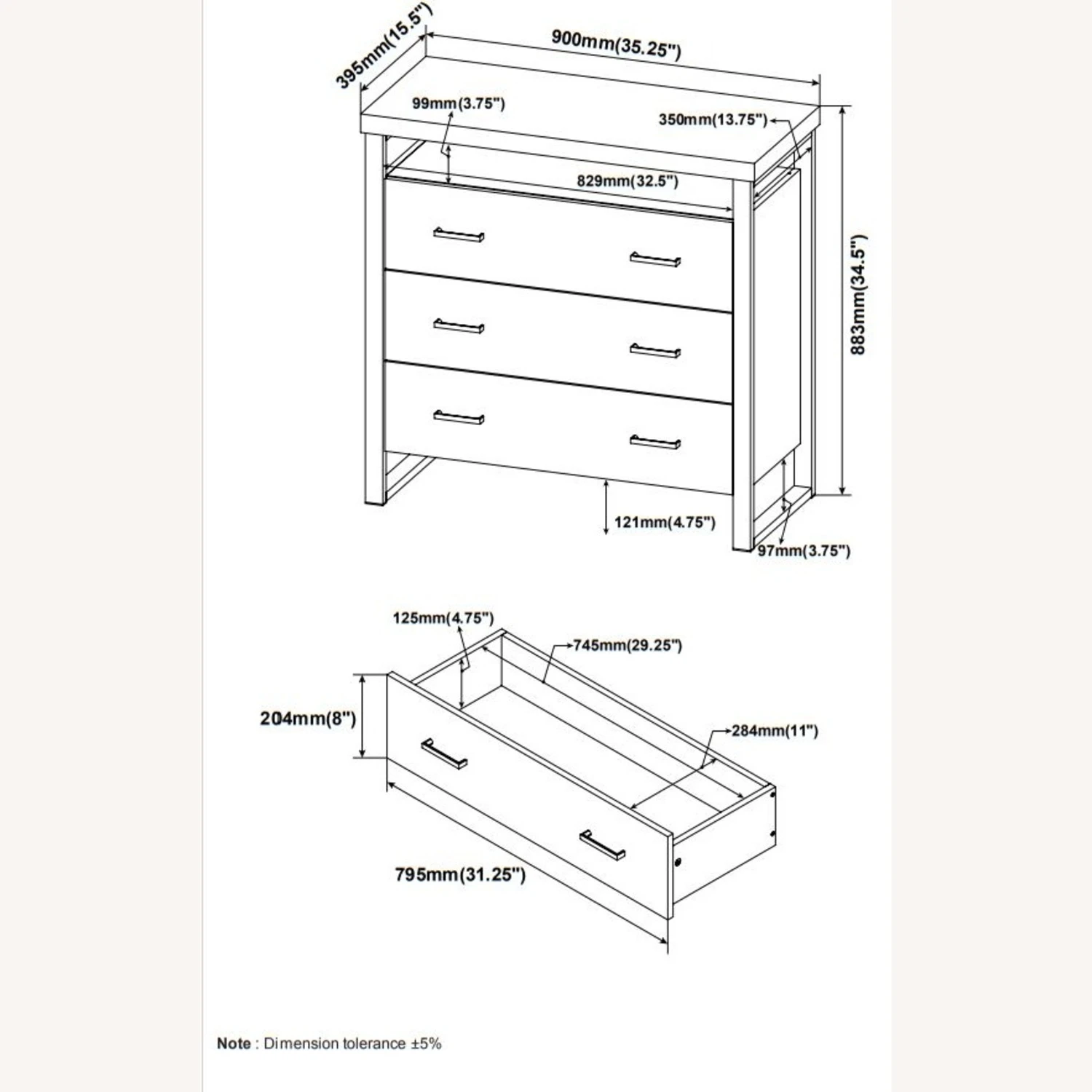 395mm(15.5")
900mm(35.25")
99mm(3.75")
350mm(13.75")
829mm(32.5")
883mm(34.5")
121mm(4.75")
97mm(3.75")

125mm(4.75")
745mm(29.25")
204mm(8")
284mm(11")
795mm(31.25")

Note : Dimension tolerance ±5%